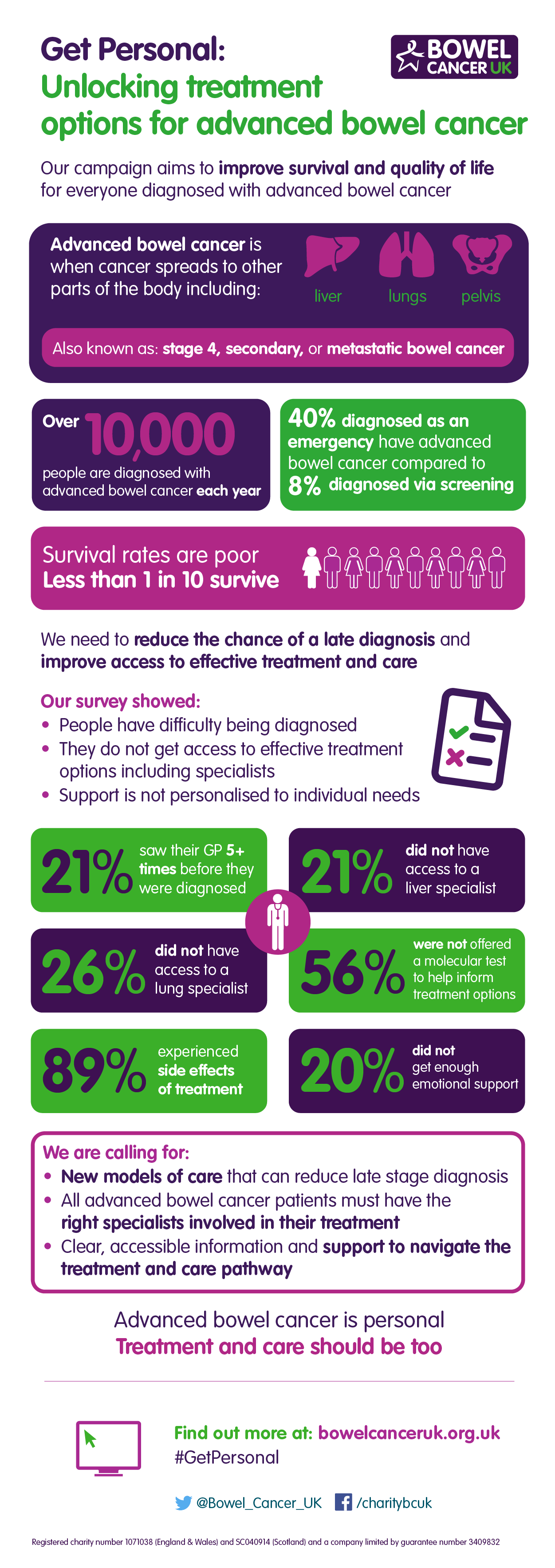 Get Personal:
Unlocking treatment options for advanced bowel cancer

BOWEL CANCER UK

Our campaign aims to improve survival and quality of life for everyone diagnosed with advanced bowel cancer

Advanced bowel cancer is when cancer spreads to other parts of the body including:

liver lungs pelvis

Also known as: stage 4, secondary, or metastatic bowel cancer

Over 10,000 people are diagnosed with advanced bowel cancer each year

40% diagnosed as an emergency have advanced bowel cancer compared to 8% diagnosed via screening

Survival rates are poor
Less than 1 in 10 survive

We need to reduce the chance of a late diagnosis and improve access to effective treatment and care

Our survey showed:
• People have difficulty being diagnosed
• They do not get access to effective treatment options including specialists
• Support is not personalised to individual needs

21% saw their GP 5+ times before they were diagnosed

21% did not have access to a liver specialist

26% did not have access to a lung specialist

56% were not offered a molecular test to help inform treatment options

89% experienced side effects of treatment

20% did not get enough emotional support

We are calling for:
• New models of care that can reduce late stage diagnosis
• All advanced bowel cancer patients must have the right specialists involved in their treatment
• Clear, accessible information and support to navigate the treatment and care pathway

Advanced bowel cancer is personal
Treatment and care should be too

Find out more at: bowelcanceruk.org.uk
#GetPersonal

@Bowel_Cancer_UK /charitybcuk

Registered charity number 1071038 (England & Wales) and SC040914 (Scotland) and a company limited by guarantee number 3409832