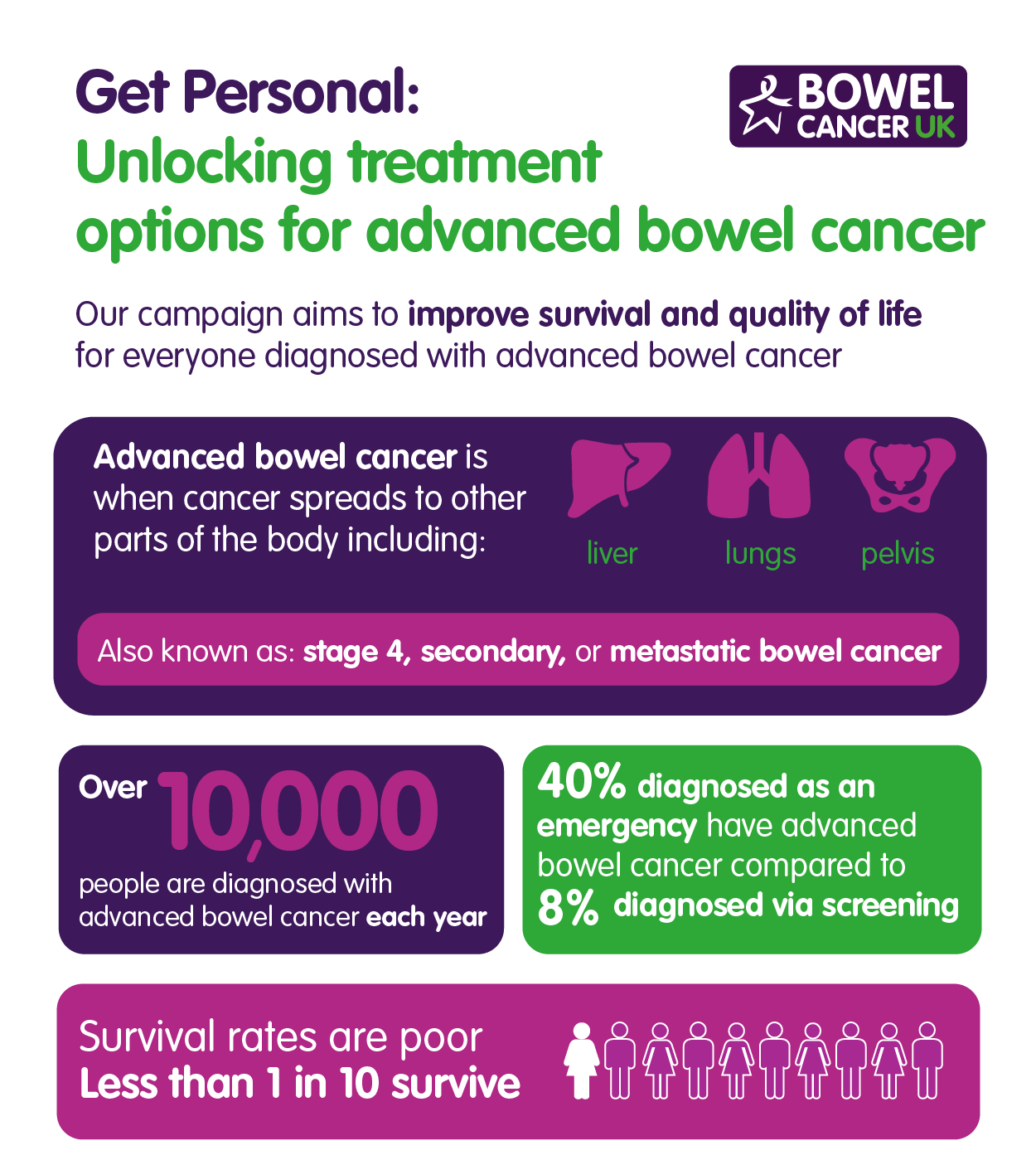 Get Personal:
Unlocking treatment options for advanced bowel cancer

BOWEL CANCER UK

Our campaign aims to improve survival and quality of life for everyone diagnosed with advanced bowel cancer

Advanced bowel cancer is when cancer spreads to other parts of the body including:

liver lungs pelvis

Also known as: stage 4, secondary, or metastatic bowel cancer

Over 10,000 people are diagnosed with advanced bowel cancer each year

40% diagnosed as an emergency have advanced bowel cancer compared to 8% diagnosed via screening

Survival rates are poor
Less than 1 in 10 survive